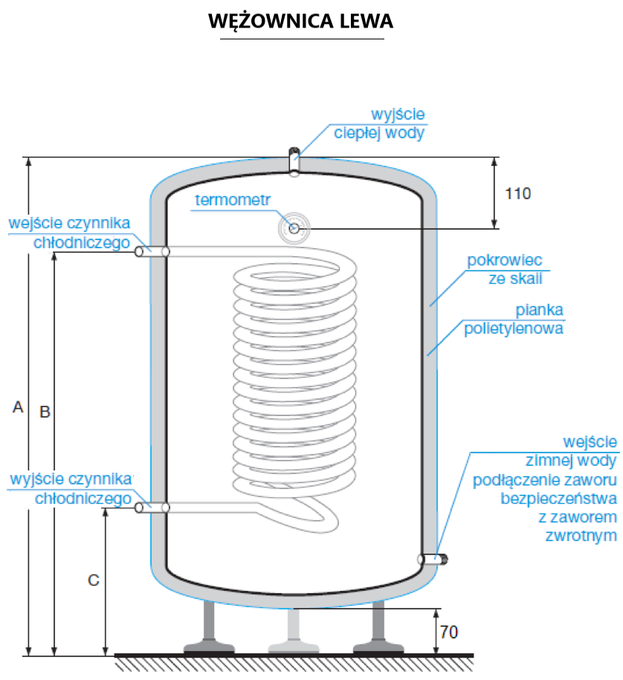 WĘŻOWNICA LEWA

wyjście
ciepłej wody

110

termometr

wejście czynnika
chłodniczego

pokrowiec
ze skaii

pianka
polietylenowa

A

B

wyjście czynnika
chłodniczego

wejście
zimnej wody
podłączenie zaworu
bezpieczeństwa
z zaworem
zwrotnym

C

70