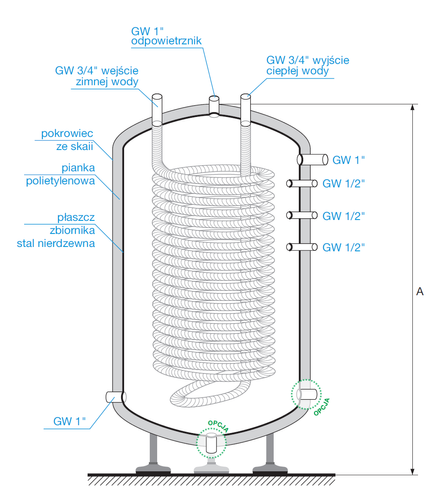 GW 1"
odpowietrznik

GW 3/4" wejście
zimnej wody

GW 3/4" wyjście
ciepłej wody

pokrowiec
ze skaii

pianka
polietylenowa

płaszcz
zbiornika
stal nierdzewna

GW 1"

GW 1/2"

GW 1/2"

GW 1/2"

A

GW 1"

OPCJA

OPCJA