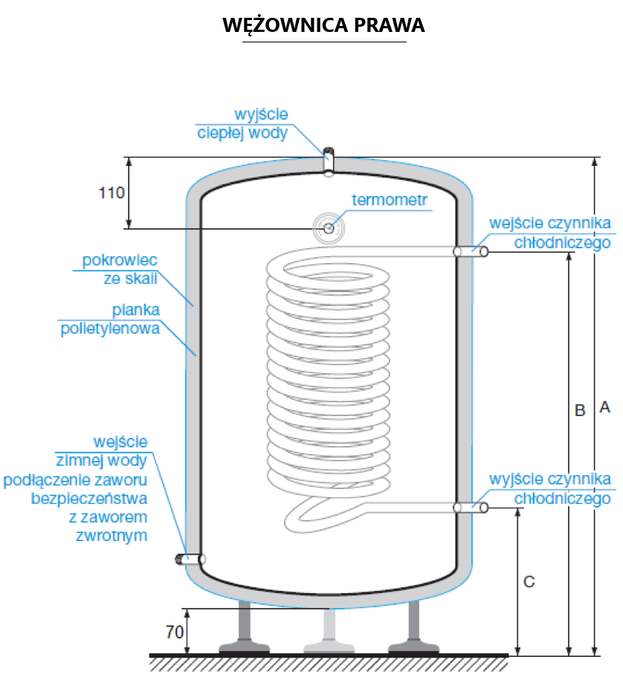 WĘŻOWNICA PRAWA

wyjście ciepłej wody

110

termometr

wejście czynnika chłodniczego

pokrowiec ze skaii

pianka polietylenowa

B

A

wejście zimnej wody podłączenie zaworu bezpieczeństwa z zaworem zwrotnym

wyjście czynnika chłodniczego

C

70